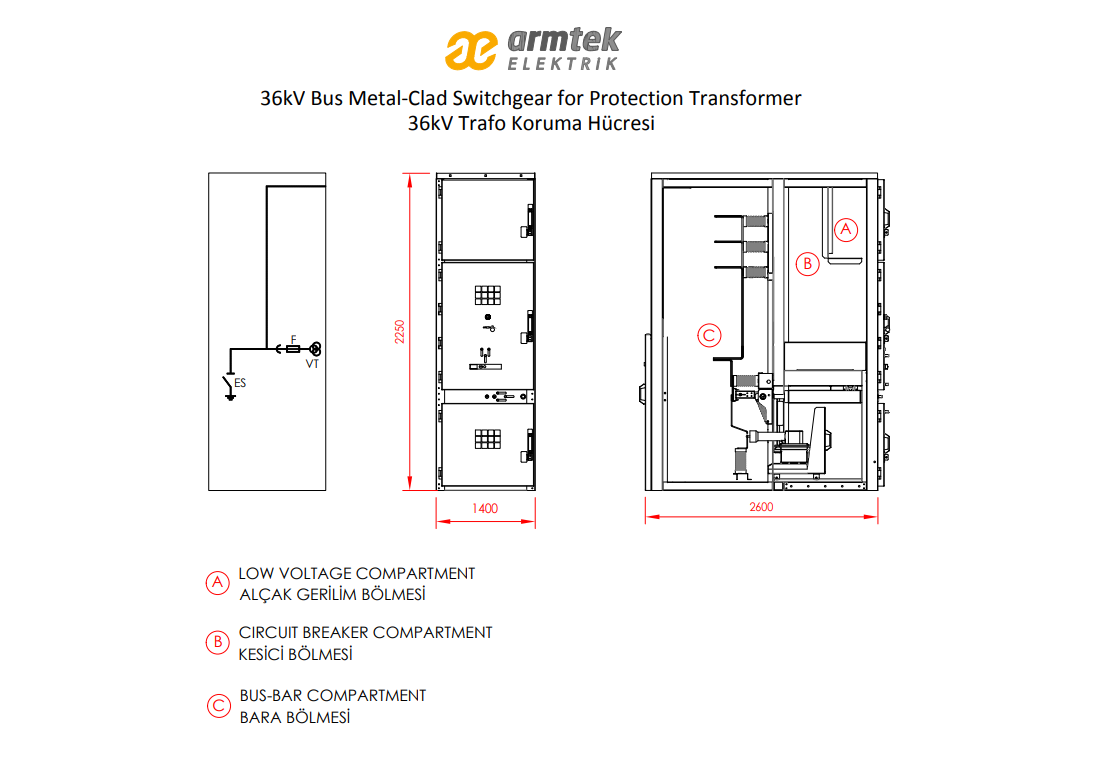 armtek
ELEKTRIK

36kV Bus Metal-Clad Switchgear for Protection Transformer
36kV Trafo Koruma Hücresi

F
VT
ES

2250

1400

A
B
C

2600

A LOW VOLTAGE COMPARTMENT
ALÇAK GERİLİM BÖLMESİ

B CIRCUIT BREAKER COMPARTMENT
KESİCİ BÖLMESİ

C BUS-BAR COMPARTMENT
BARA BÖLMESİ