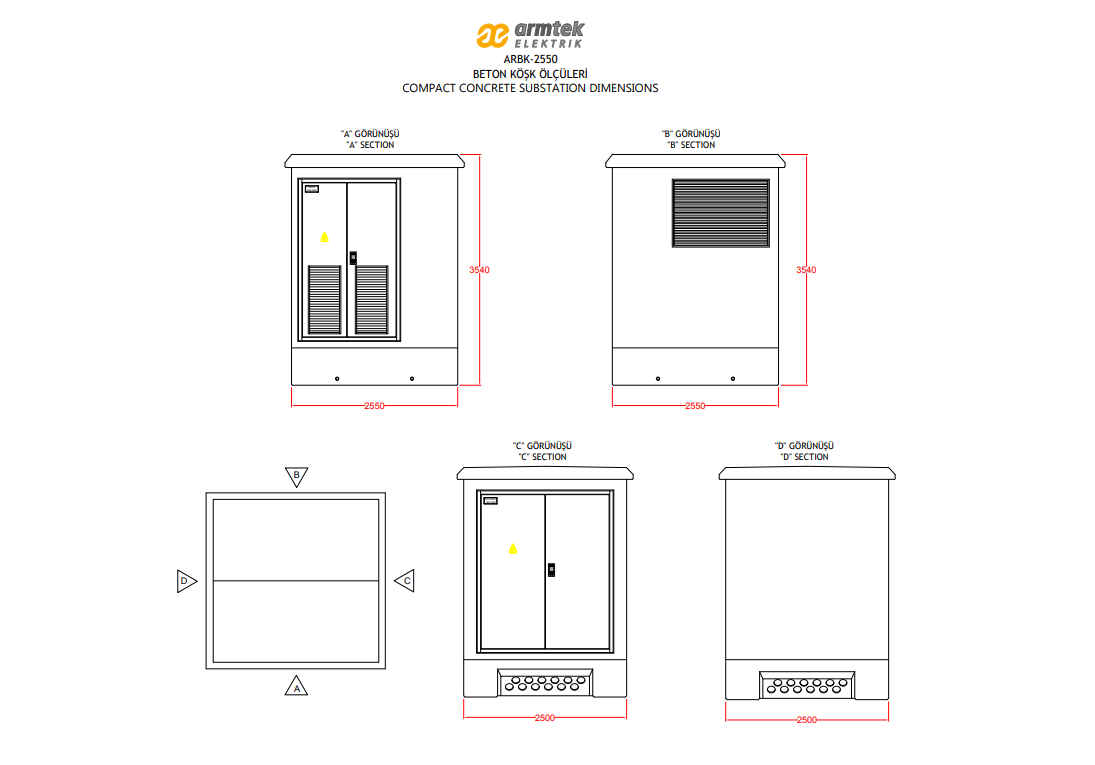 armtek
ELEKTRIK
ARBK-2550
BETON KÖŞK ÖLÇÜLERİ
COMPACT CONCRETE SUBSTATION DIMENSIONS

"A" GÖRÜNÜŞÜ
"A" SECTION

3540

2550

"B" GÖRÜNÜŞÜ
"B" SECTION

3540

2550

B

D

C

A

"C" GÖRÜNÜŞÜ
"C" SECTION

2500

"D" GÖRÜNÜŞÜ
"D" SECTION

2500