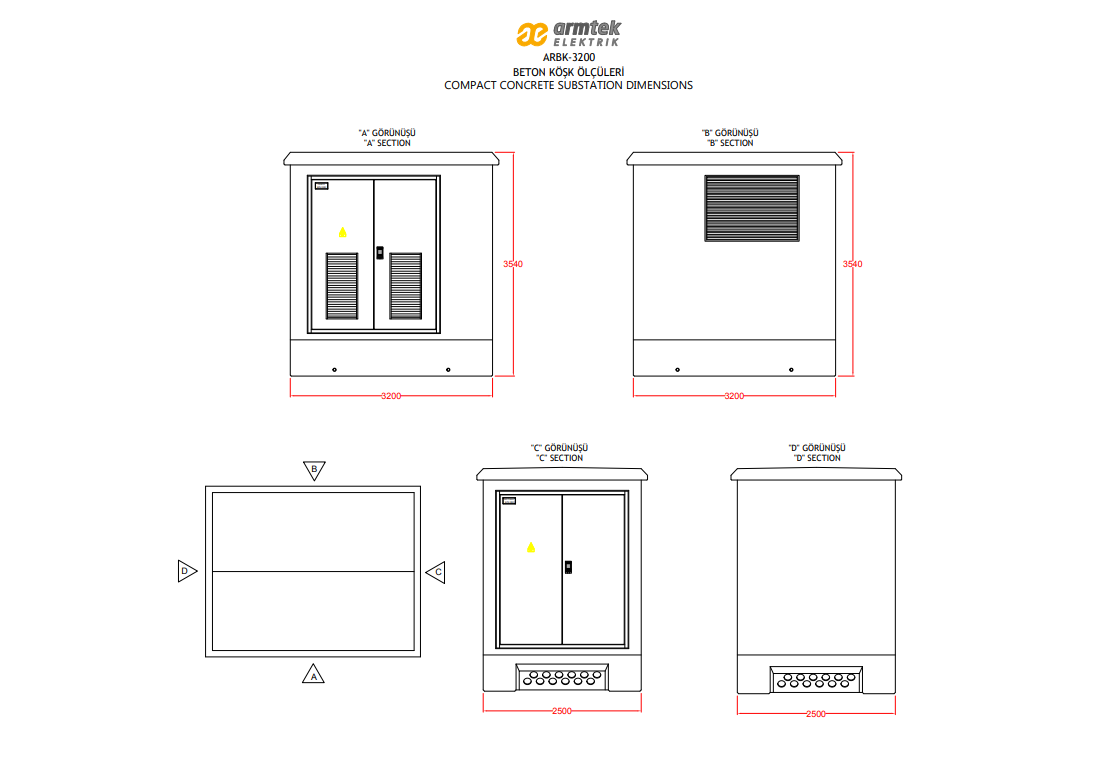 armtek
ELEKTRIK
ARBK-3200
BETON KÖŞK ÖLÇÜLERİ
COMPACT CONCRETE SUBSTATION DIMENSIONS

"A" GÖRÜNÜŞÜ
"A" SECTION

3540

3200

"B" GÖRÜNÜŞÜ
"B" SECTION

3540

3200

B

D

C

A

"C" GÖRÜNÜŞÜ
"C" SECTION

2500

"D" GÖRÜNÜŞÜ
"D" SECTION

2500